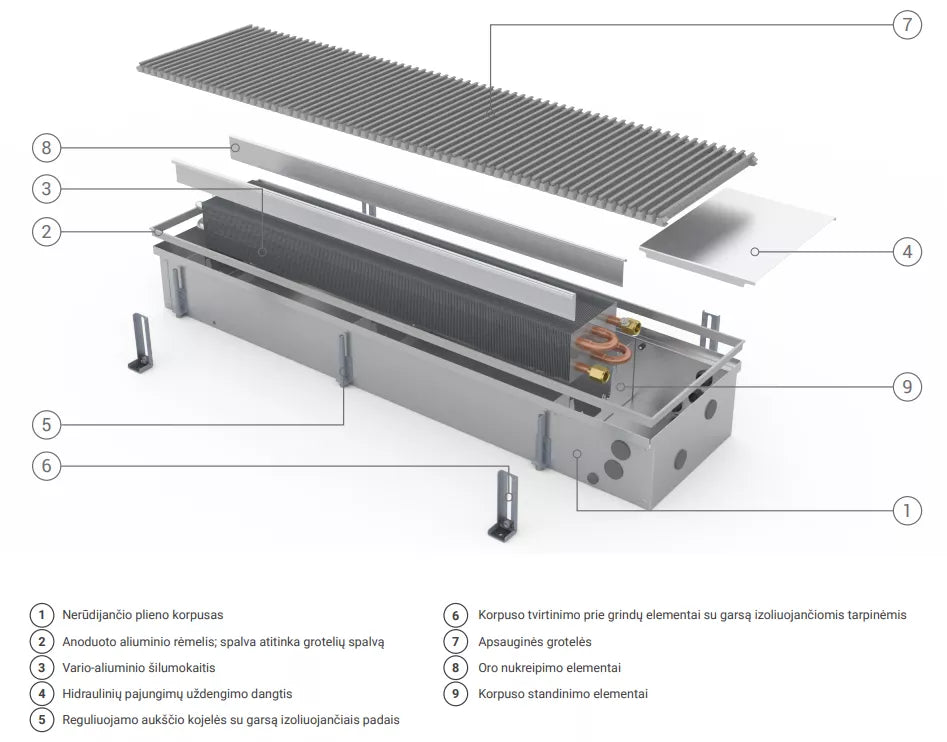 7
8
3
2
4
9
5
6
1

1 Nerūdijančio plieno korpusas
2 Anoduoto aliuminio rėmelis; spalva atitinka grotelių spalvą
3 Vario-aliuminio šilumokaitis
4 Hidraulinių pajungimų uždengimo dangtis
5 Reguliuojamo aukščio kojelės su garsą izoliuojančiais padais

6 Korpuso tvirtinimo prie grindų elementai su garsą izoliuojančiomis tarpinėmis
7 Apsauginės grotelės
8 Oro nukreipimo elementai
9 Korpuso standinimo elementai